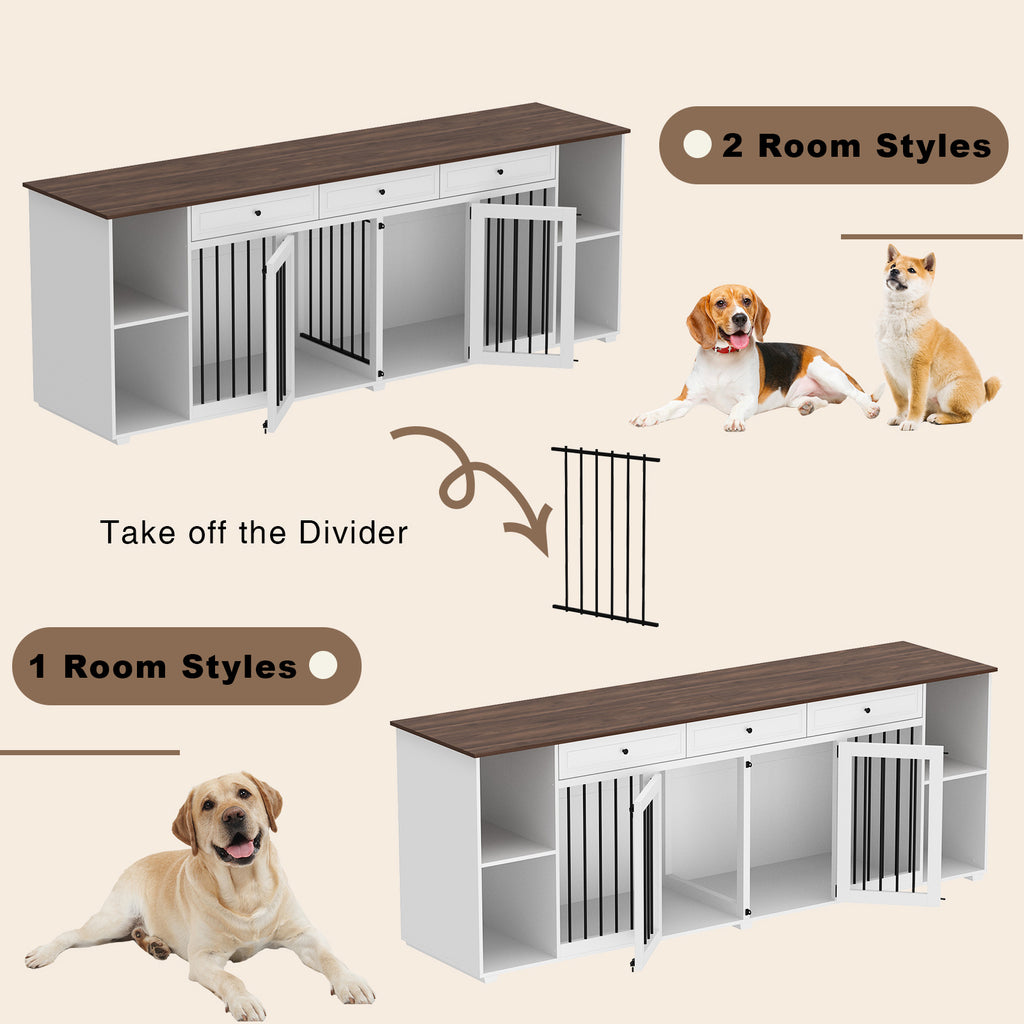 2 Room Styles

Take off the Divider

1 Room Styles